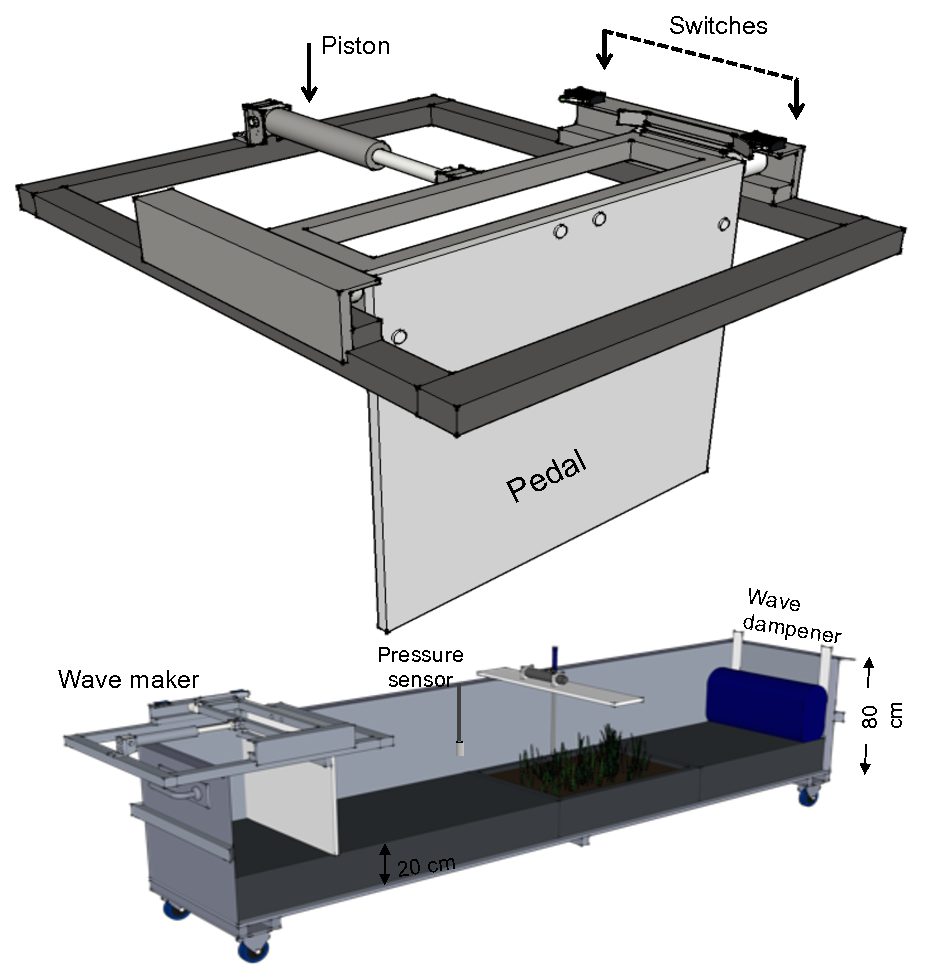 Piston

Switches

Pedal

Wave maker

Pressure sensor

Wave dampener

80 cm

20 cm